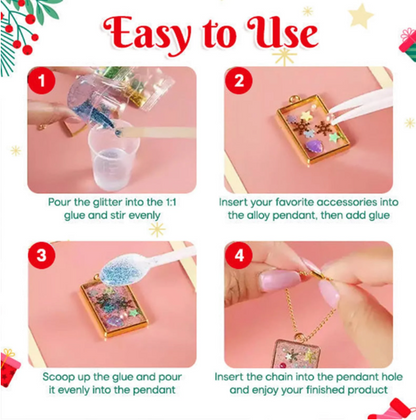 Easy to Use

1

Pour the glitter into the 1:1 glue and stir evenly

2

Insert your favorite accessories into the alloy pendant, then add glue

3

Scoop up the glue and pour it evenly into the pendant

4

Insert the chain into the pendant hole and enjoy your finished product